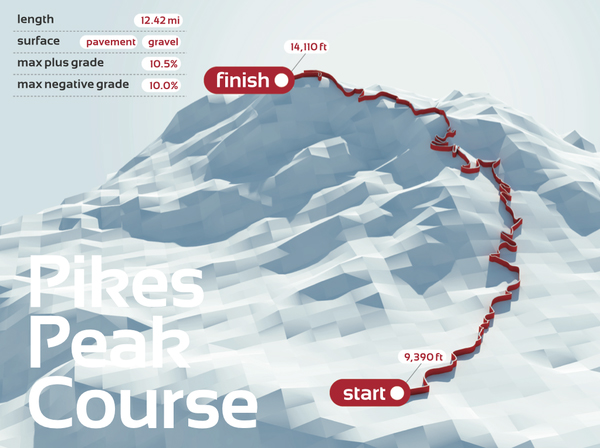 length 12.42 mi
surface pavement gravel
max plus grade 10.5%
max negative grade 10.0%

14,110 ft
finish

9,390 ft
start

Pikes
Peak
Course