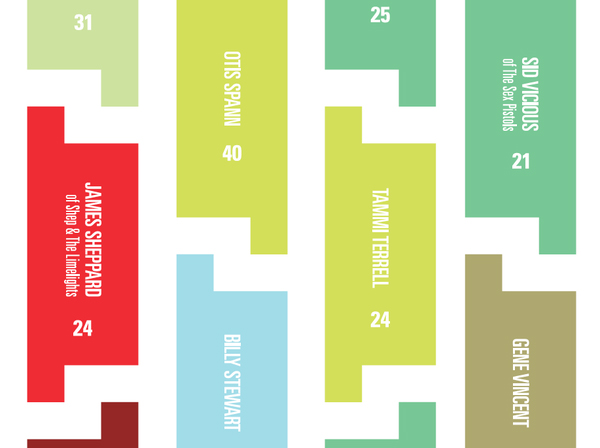 31

JAMES SHEPPARD
of Shep & The Limelights

24

OTIS SPANN

40

BILLY STEWART

25

TAMMI TERRELL

24

SID VICIOUS
of The Sex Pistols

21

GENE VINCENT